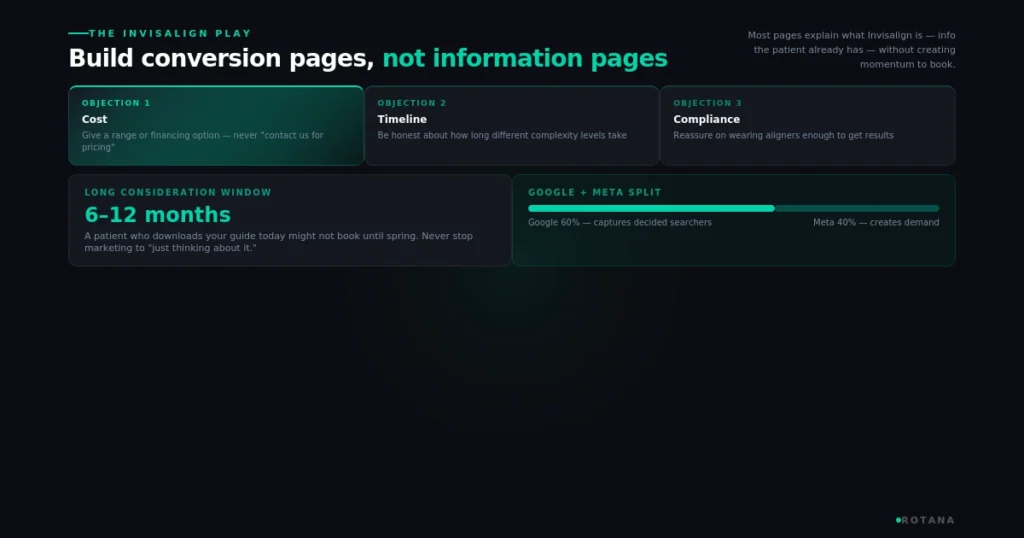 THE INVISALIGN PLAY

Build conversion pages, not information pages

Most pages explain what Invisalign is — info the patient already has — without creating momentum to book.

OBJECTION 1

Cost

Give a range or financing option — never "contact us for pricing"

OBJECTION 2

Timeline

Be honest about how long different complexity levels take

OBJECTION 3

Compliance

Reassure on wearing aligners enough to get results

LONG CONSIDERATION WINDOW

6–12 months

A patient who downloads your guide today might not book until spring. Never stop marketing to "just thinking about it."

GOOGLE + META SPLIT

Google 60% — captures decided searchers

Meta 40% — creates demand

ROTANA